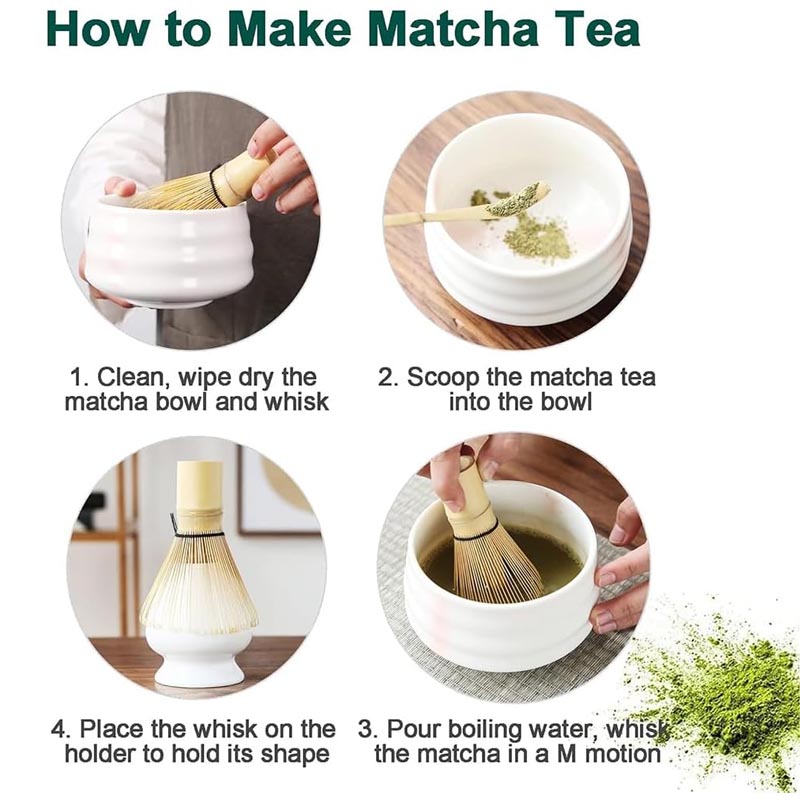 How to Make Matcha Tea

1. Clean, wipe dry the matcha bowl and whisk

2. Scoop the matcha tea into the bowl

4. Place the whisk on the holder to hold its shape

3. Pour boiling water, whisk the matcha in a M motion